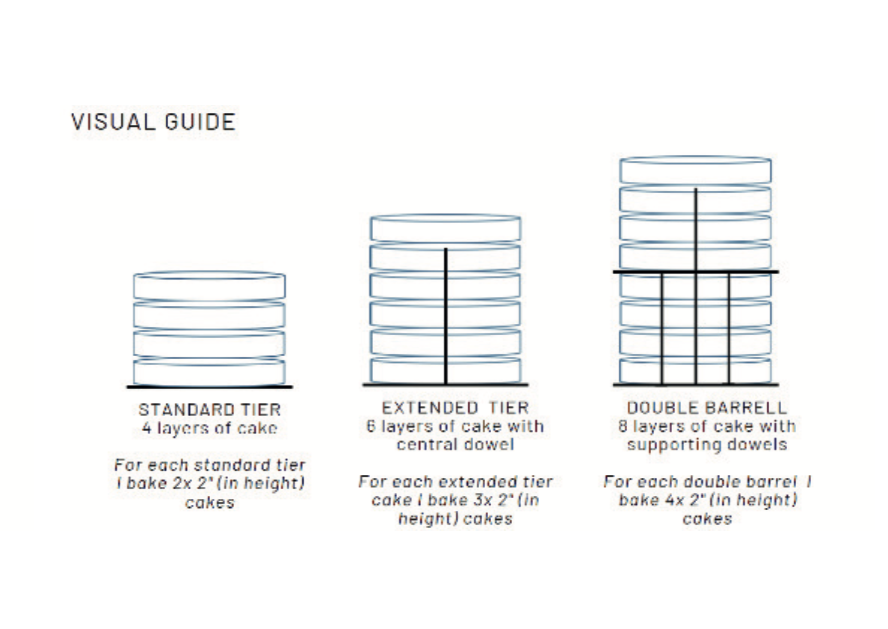 VISUAL GUIDE

STANDARD TIER
4 layers of cake

For each standard tier I bake 2x 2" (in height) cakes

EXTENDED TIER
6 layers of cake with central dowel

For each extended tier cake I bake 3x 2" (in height) cakes

DOUBLE BARRELL
8 layers of cake with supporting dowels

For each double barrel I bake 4x 2" (in height) cakes